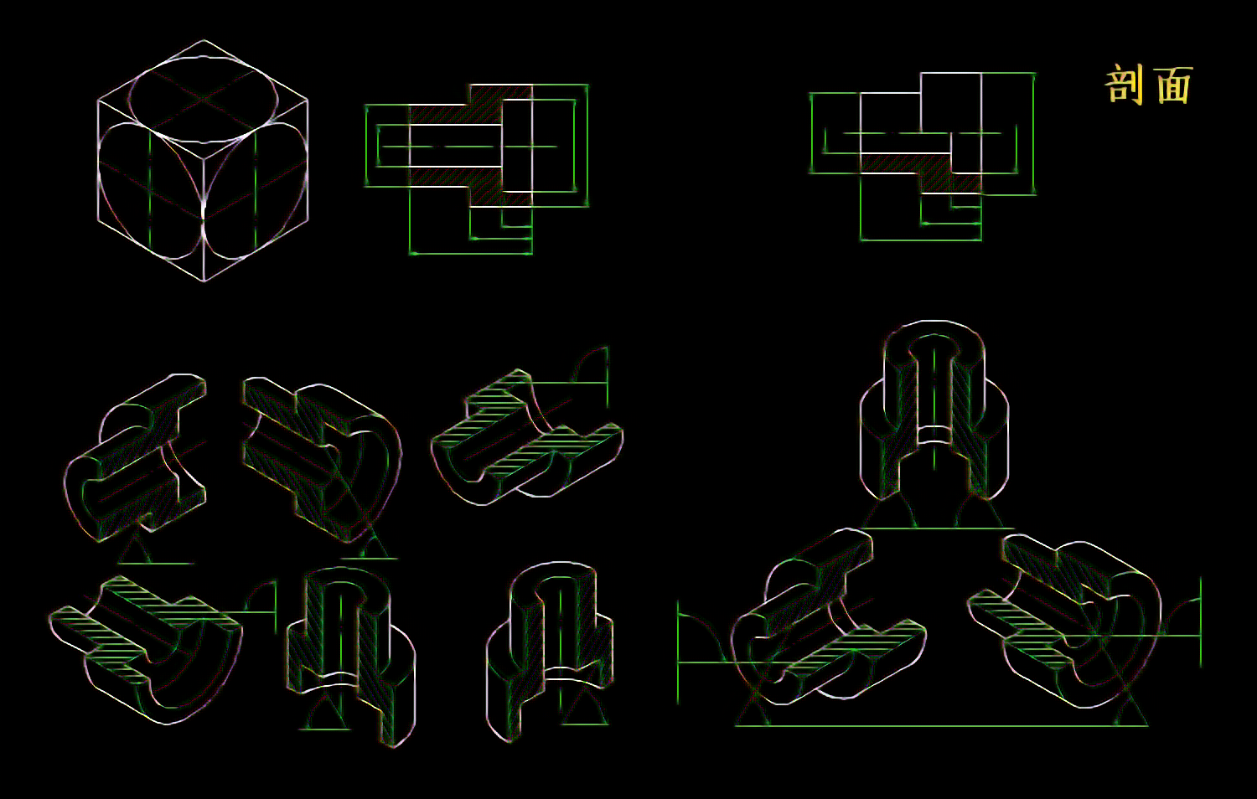 剖面